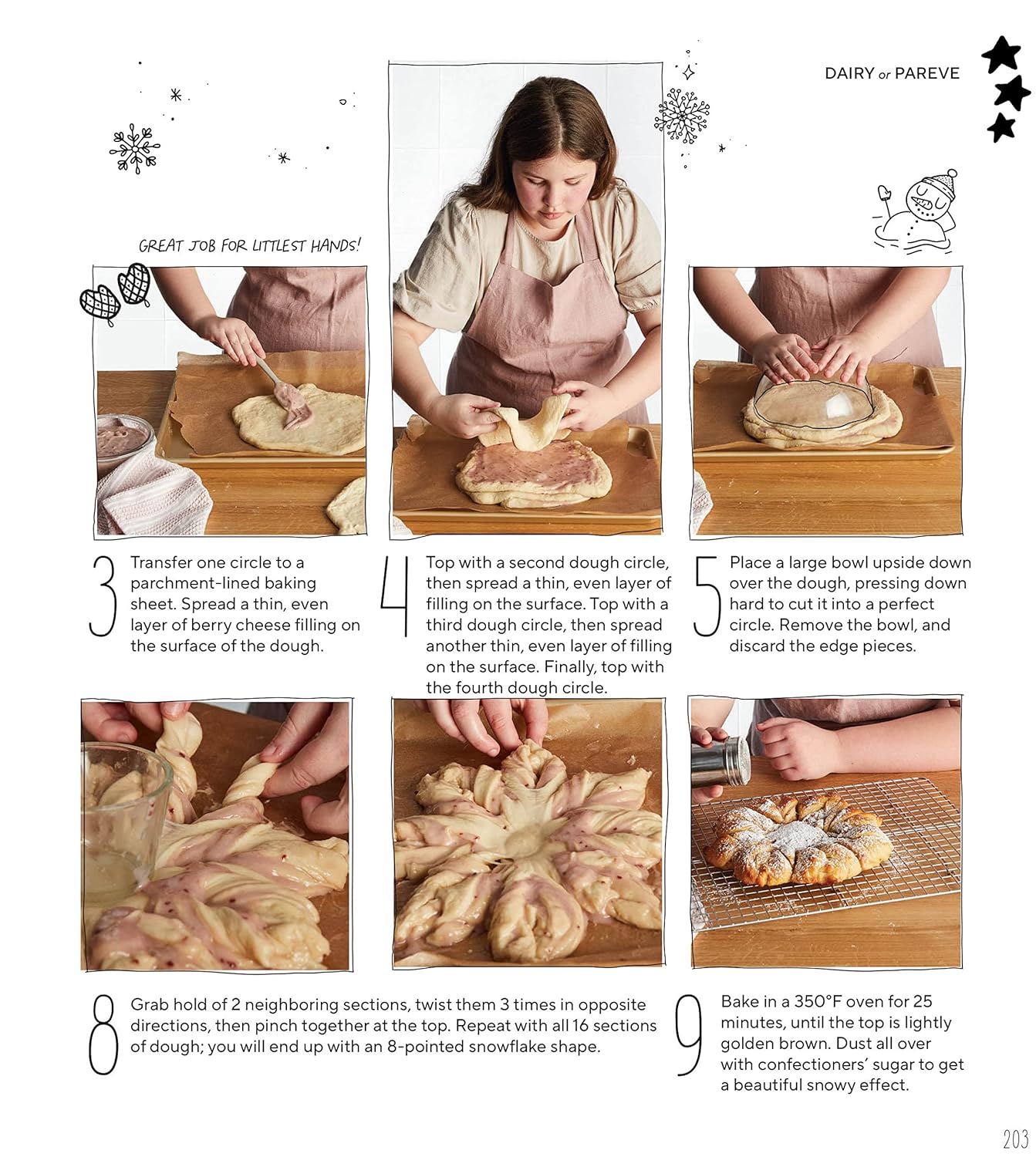 DAIRY or PAREVE

GREAT JOB FOR LITTLEST HANDS!

3 Transfer one circle to a parchment-lined baking sheet. Spread a thin, even layer of berry cheese filling on the surface of the dough.

4 Top with a second dough circle, then spread a thin, even layer of filling on the surface. Top with a third dough circle, then spread another thin, even layer of filling on the surface. Finally, top with the fourth dough circle.

5 Place a large bowl upside down over the dough, pressing down hard to cut it into a perfect circle. Remove the bowl, and discard the edge pieces.

8 Grab hold of 2 neighboring sections, twist them 3 times in opposite directions, then pinch together at the top. Repeat with all 16 sections of dough; you will end up with an 8-pointed snowflake shape.

9 Bake in a 350°F oven for 25 minutes, until the top is lightly golden brown. Dust all over with confectioners' sugar to get a beautiful snowy effect.

203